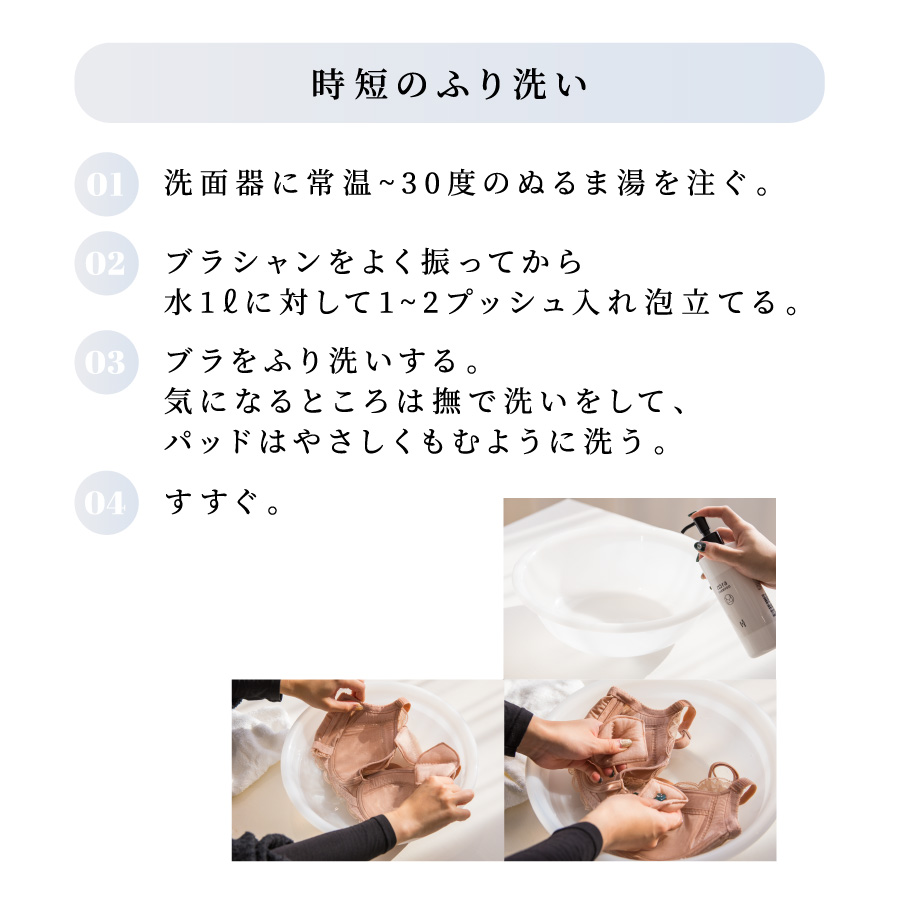 時短のふり洗い

01 洗面器に常温~30度のぬるま湯を注ぐ。

02 ブラシャンをよく振ってから
水1ℓに対して1~2プッシュ入れ泡立てる。

03 ブラをふり洗いする。
気になるところは撫で洗いをして、
パッドはやさしくもむように洗う。

04 すすぐ。